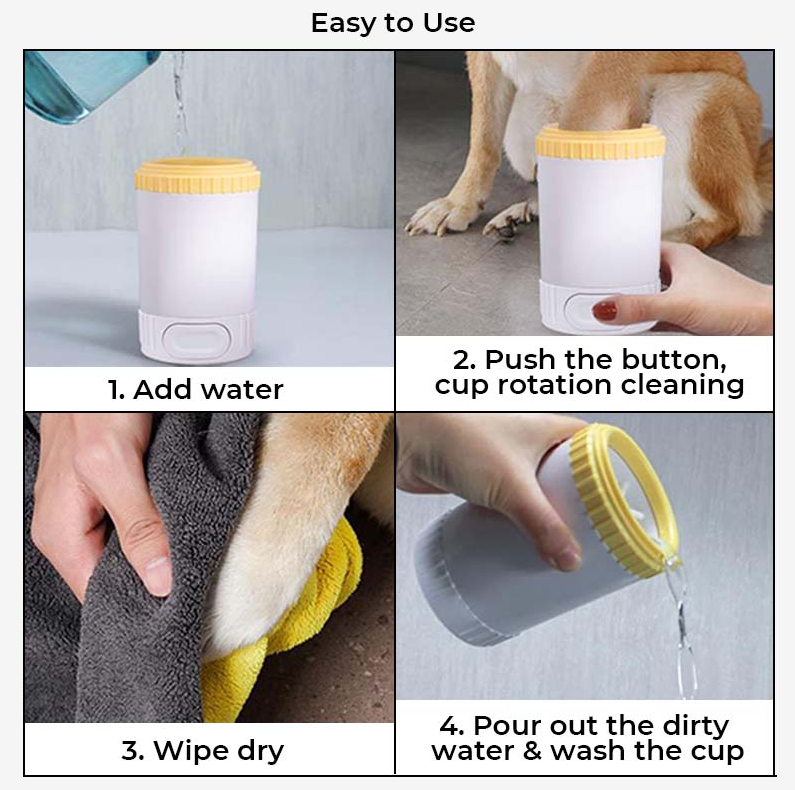 Easy to Use

1. Add water

2. Push the button, cup rotation cleaning

3. Wipe dry

4. Pour out the dirty water & wash the cup